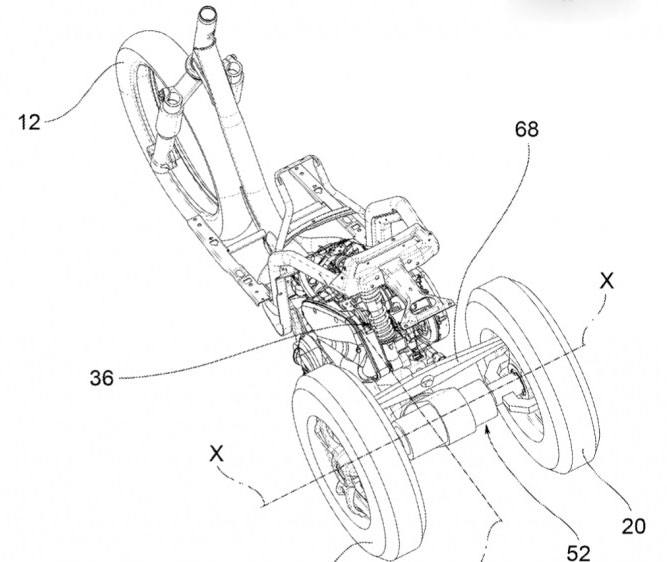 12

68

X

36

X

20

52