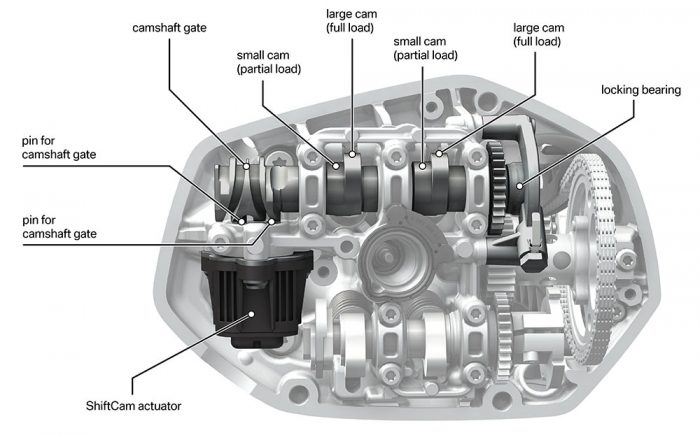 camshaft gate

small cam
(partial load)

large cam
(full load)

small cam
(partial load)

large cam
(full load)

locking bearing

pin for
camshaft gate

pin for
camshaft gate

ShiftCam actuator